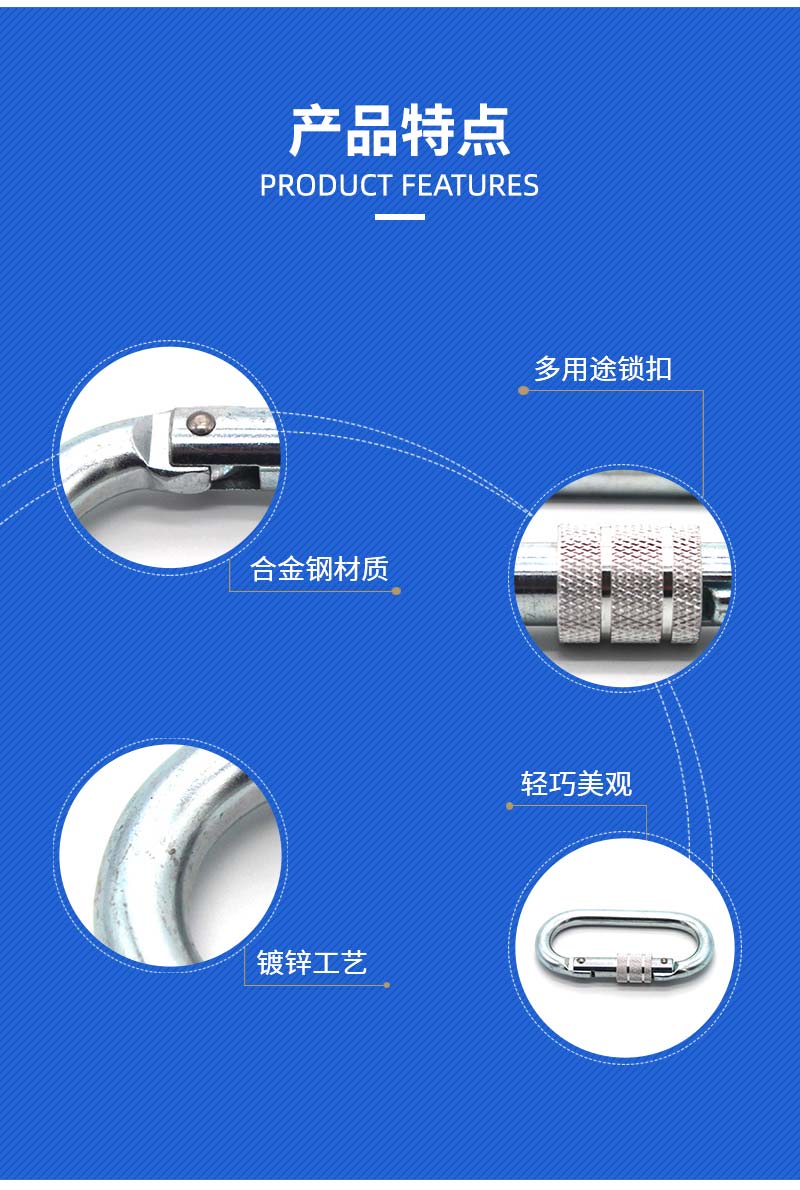 产品特点
PRODUCT FEATURES

多用途锁扣

合金钢材质

轻巧美观

镀锌工艺