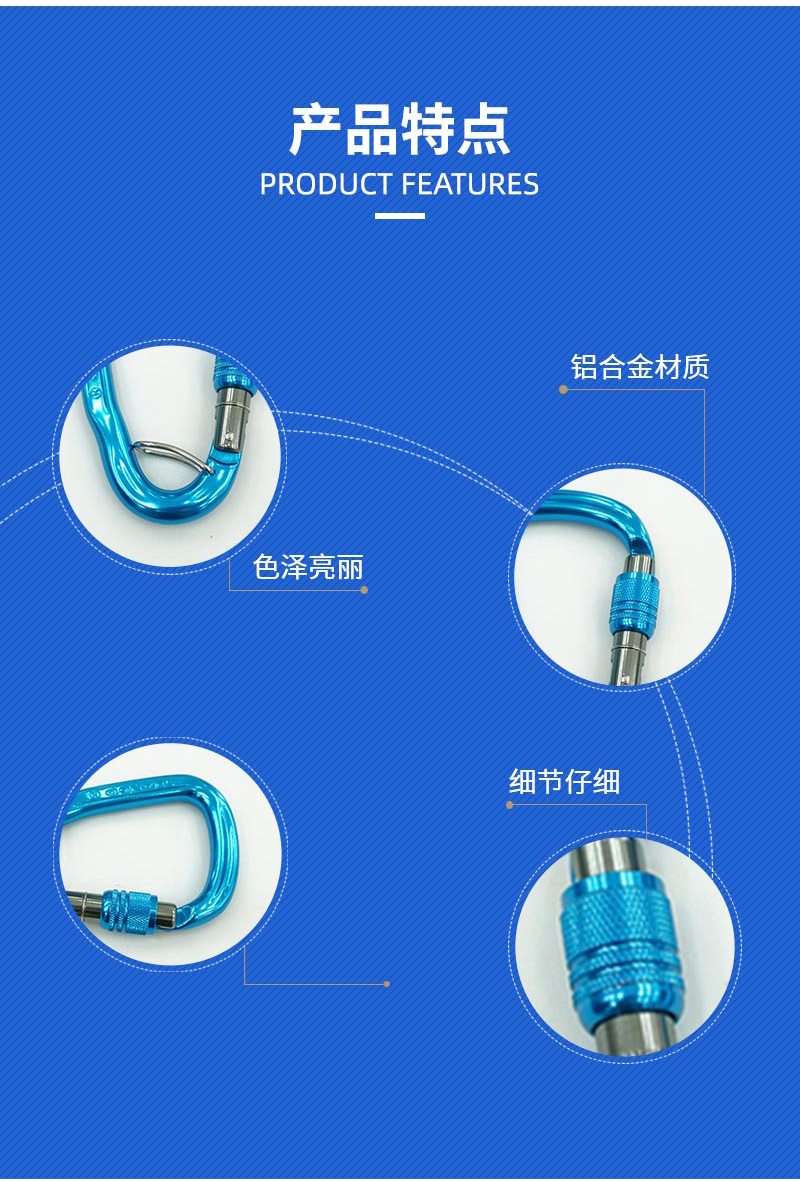 产品特点
PRODUCT FEATURES

铝合金材质

色泽亮丽

细节仔细